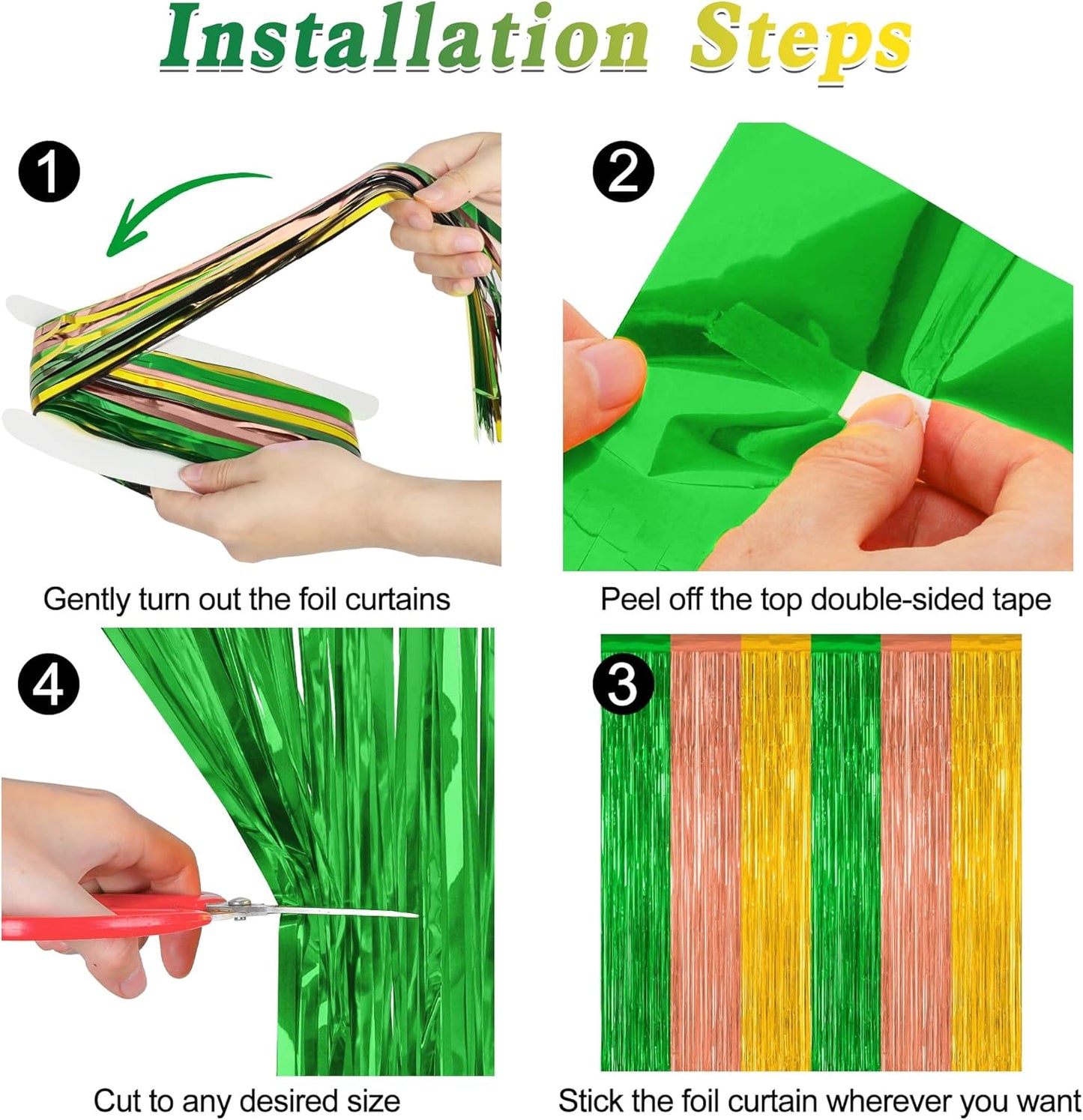 Installation Steps

1

Gently turn out the foil curtains

2

Peel off the top double-sided tape

4

Cut to any desired size

3

Stick the foil curtain wherever you want