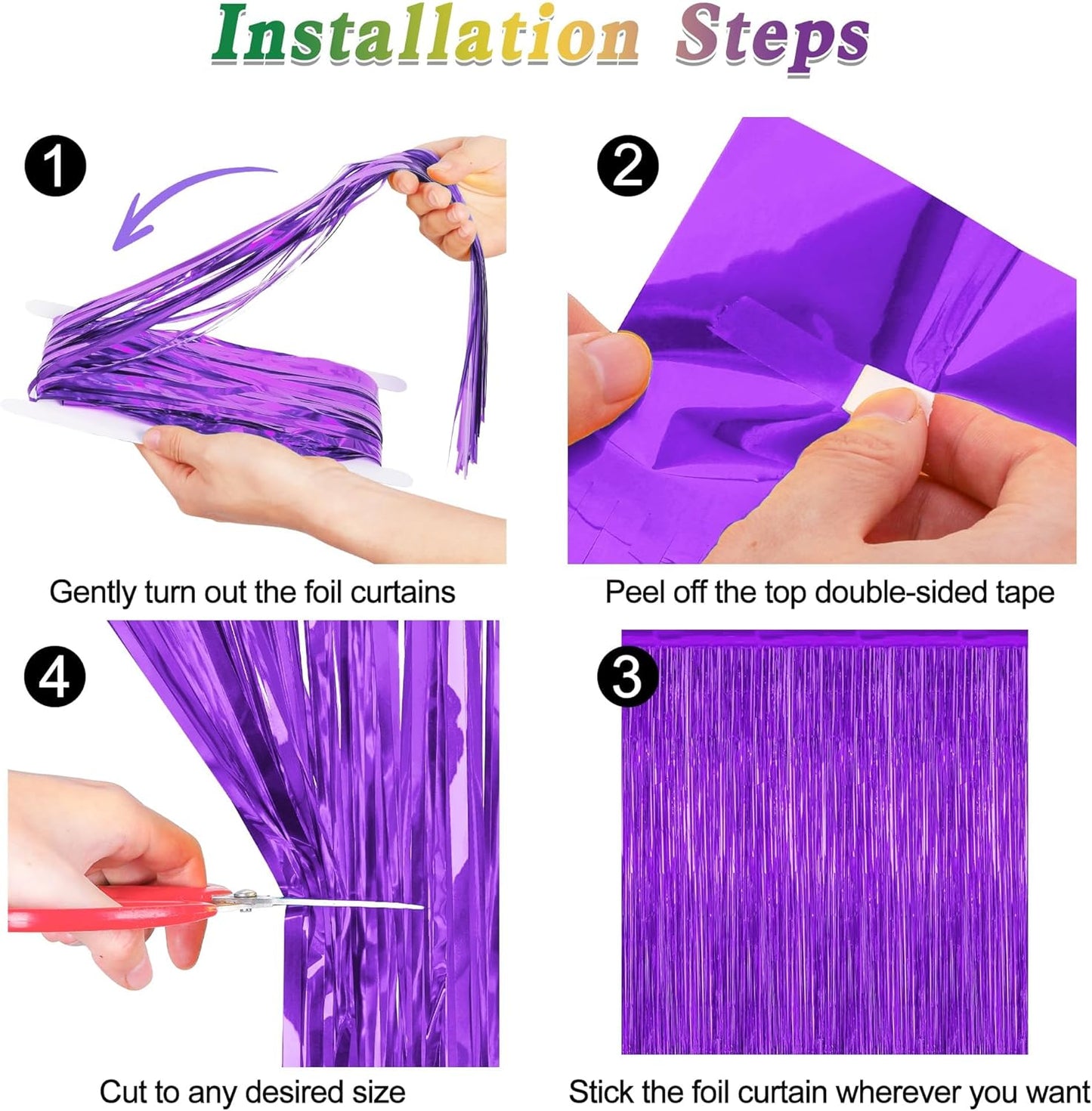 Installation Steps

1

Gently turn out the foil curtains

2

Peel off the top double-sided tape

4

Cut to any desired size

3

Stick the foil curtain wherever you want