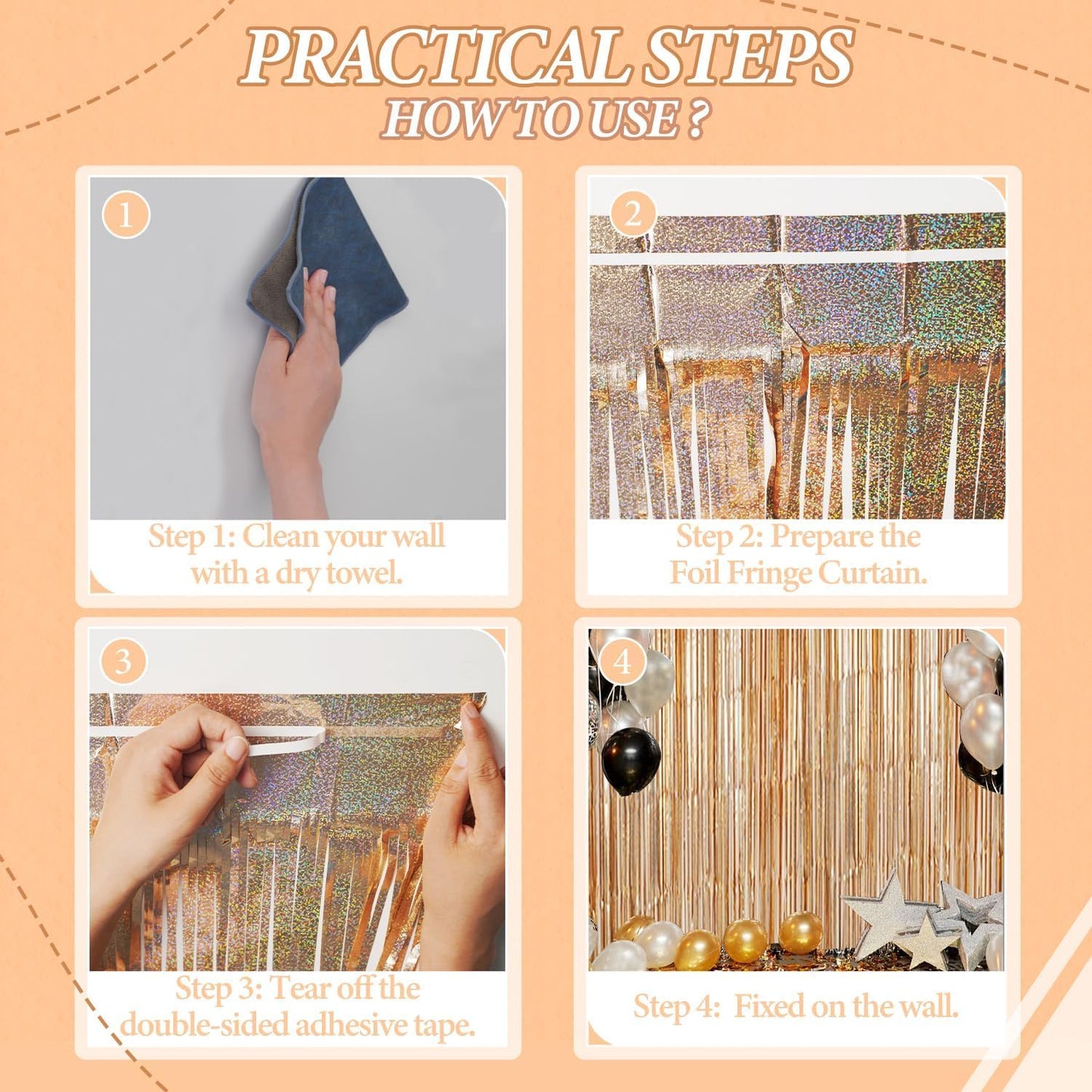 PRACTICAL STEPS
HOW TO USE ?

1
Step 1: Clean your wall with a dry towel.

2
Step 2: Prepare the Foil Fringe Curtain.

3
Step 3: Tear off the double-sided adhesive tape.

4
Step 4: Fixed on the wall.