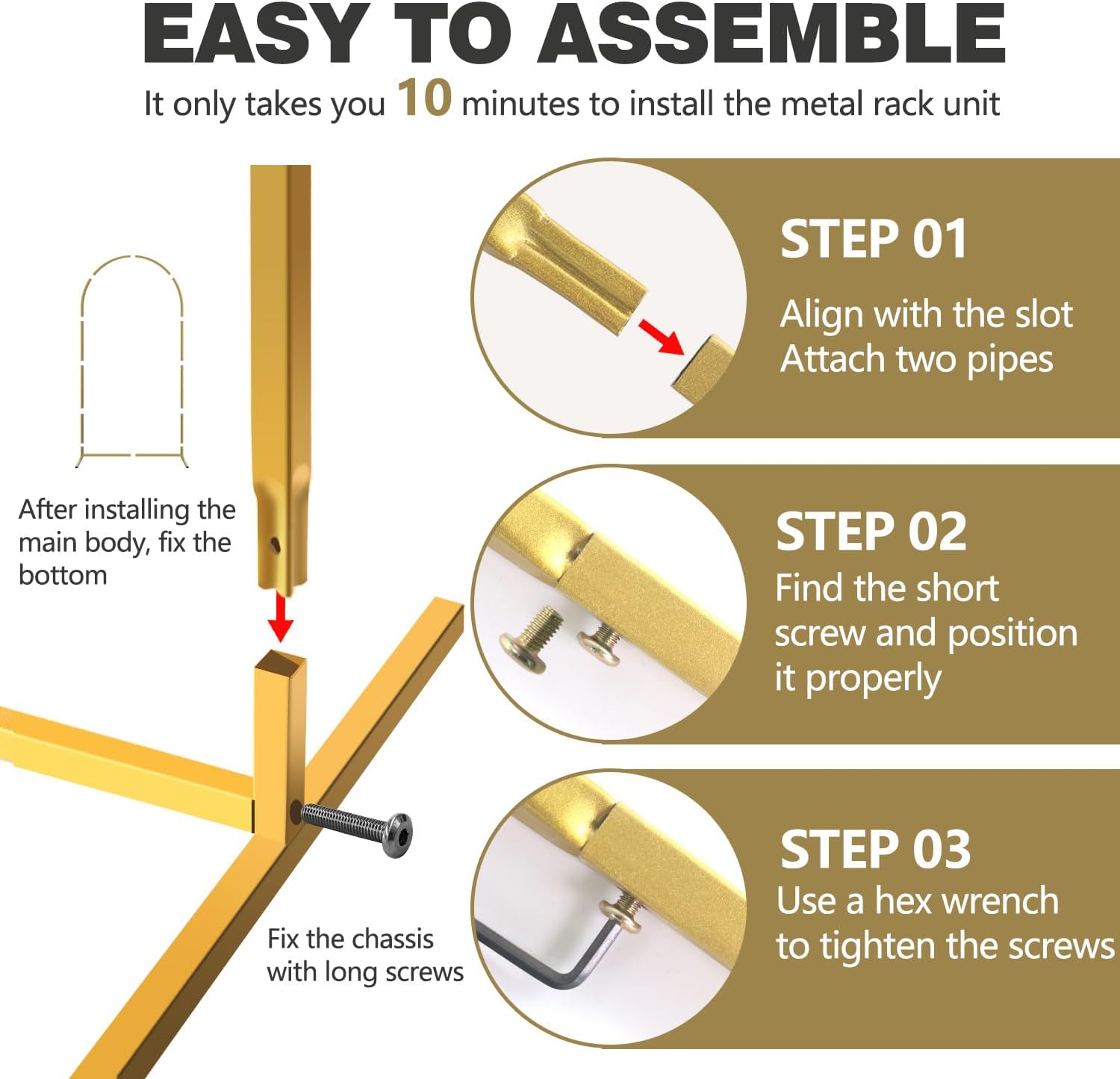 EASY TO ASSEMBLE

It only takes you 10 minutes to install the metal rack unit

After installing the main body, fix the bottom

Fix the chassis with long screws

STEP 01

Align with the slot
Attach two pipes

STEP 02

Find the short screw and position it properly

STEP 03

Use a hex wrench to tighten the screws