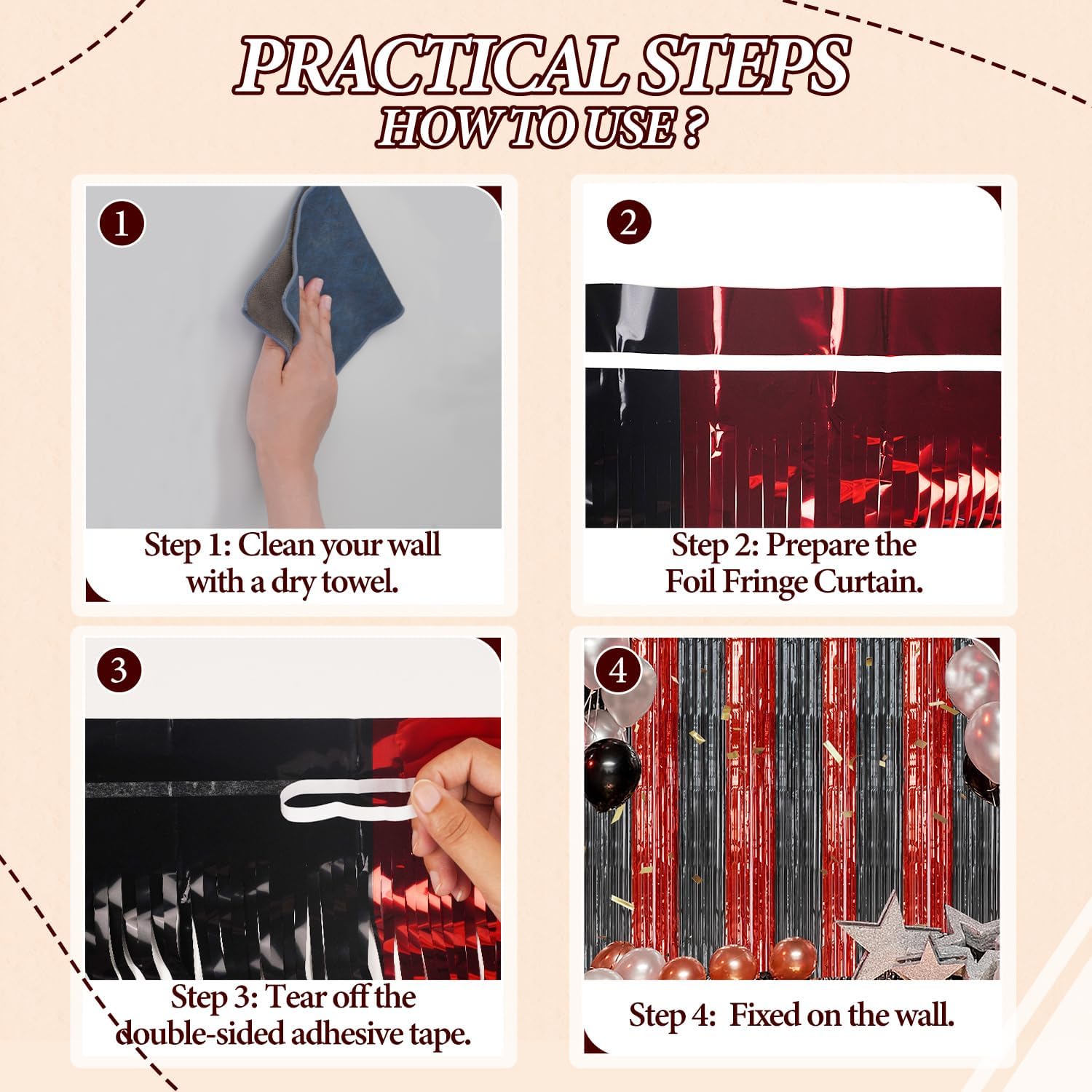 PRACTICAL STEPS
HOW TO USE ?

1
Step 1: Clean your wall with a dry towel.

2
Step 2: Prepare the Foil Fringe Curtain.

3
Step 3: Tear off the double-sided adhesive tape.

4
Step 4: Fixed on the wall.