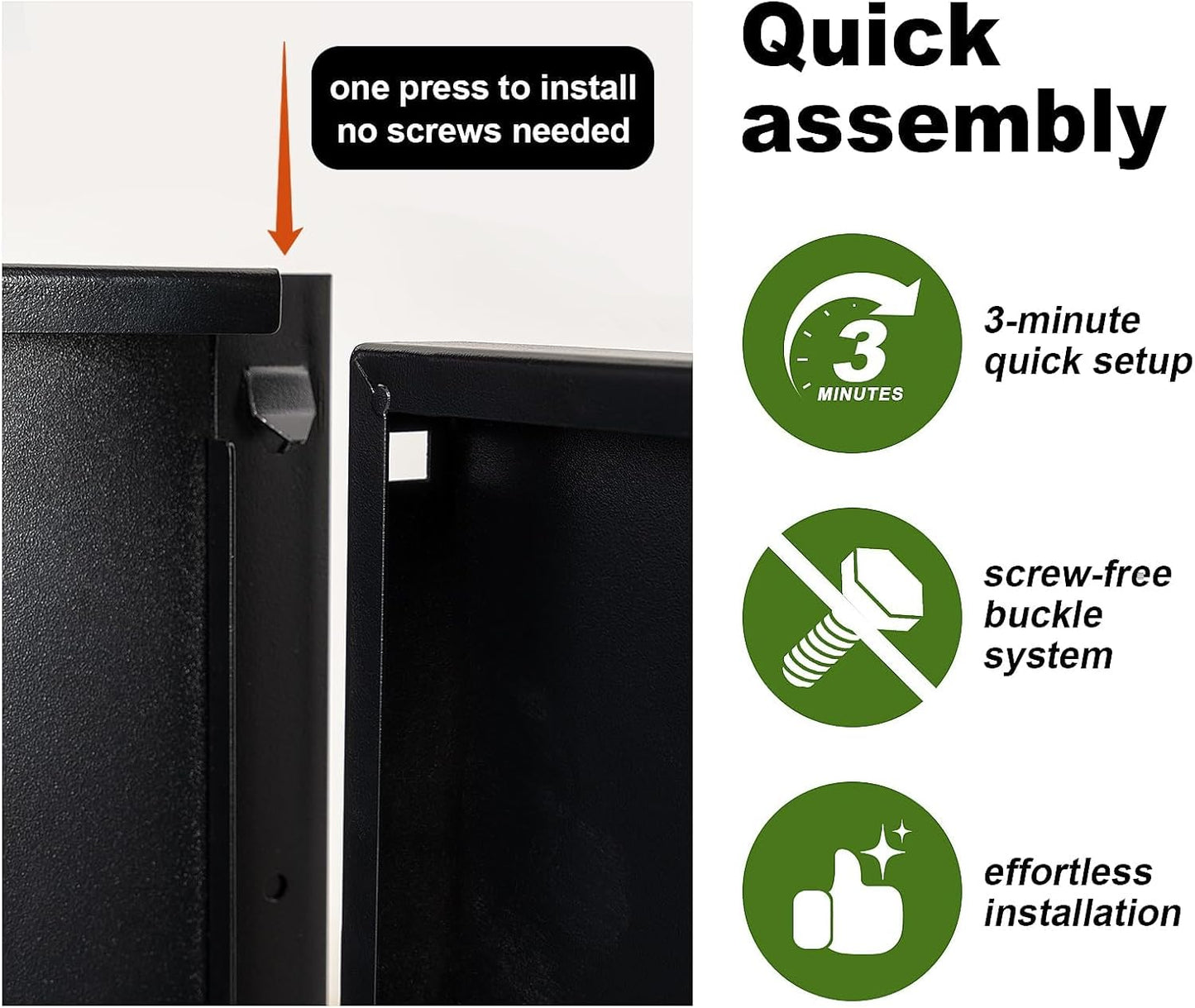 one press to install
no screws needed

Quick assembly

3
MINUTES

3-minute quick setup

screw-free buckle system

effortless installation