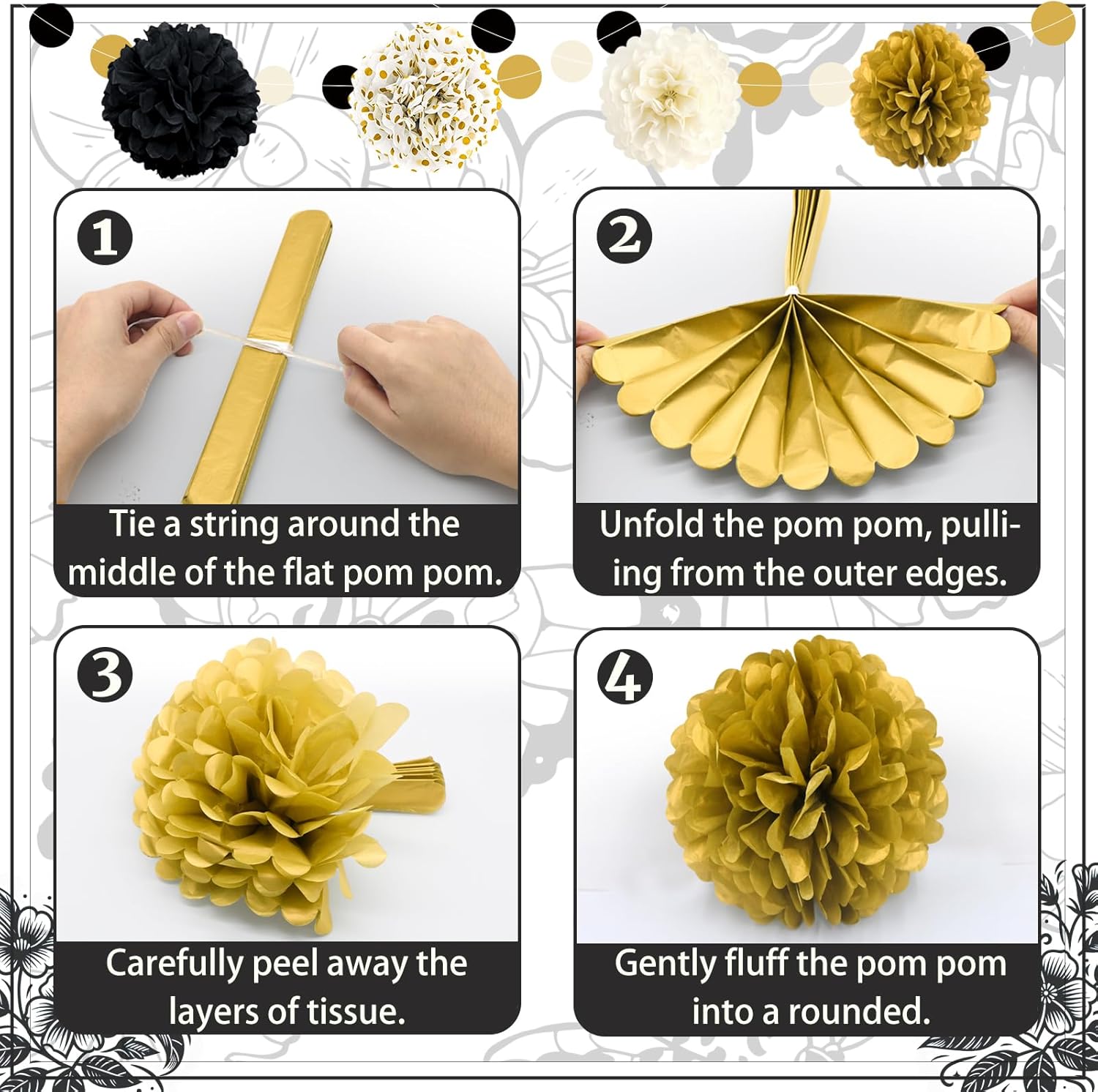 1

Tie a string around the middle of the flat pom pom.

2

Unfold the pom pom, pulling from the outer edges.

3

Carefully peel away the layers of tissue.

4

Gently fluff the pom pom into a rounded.