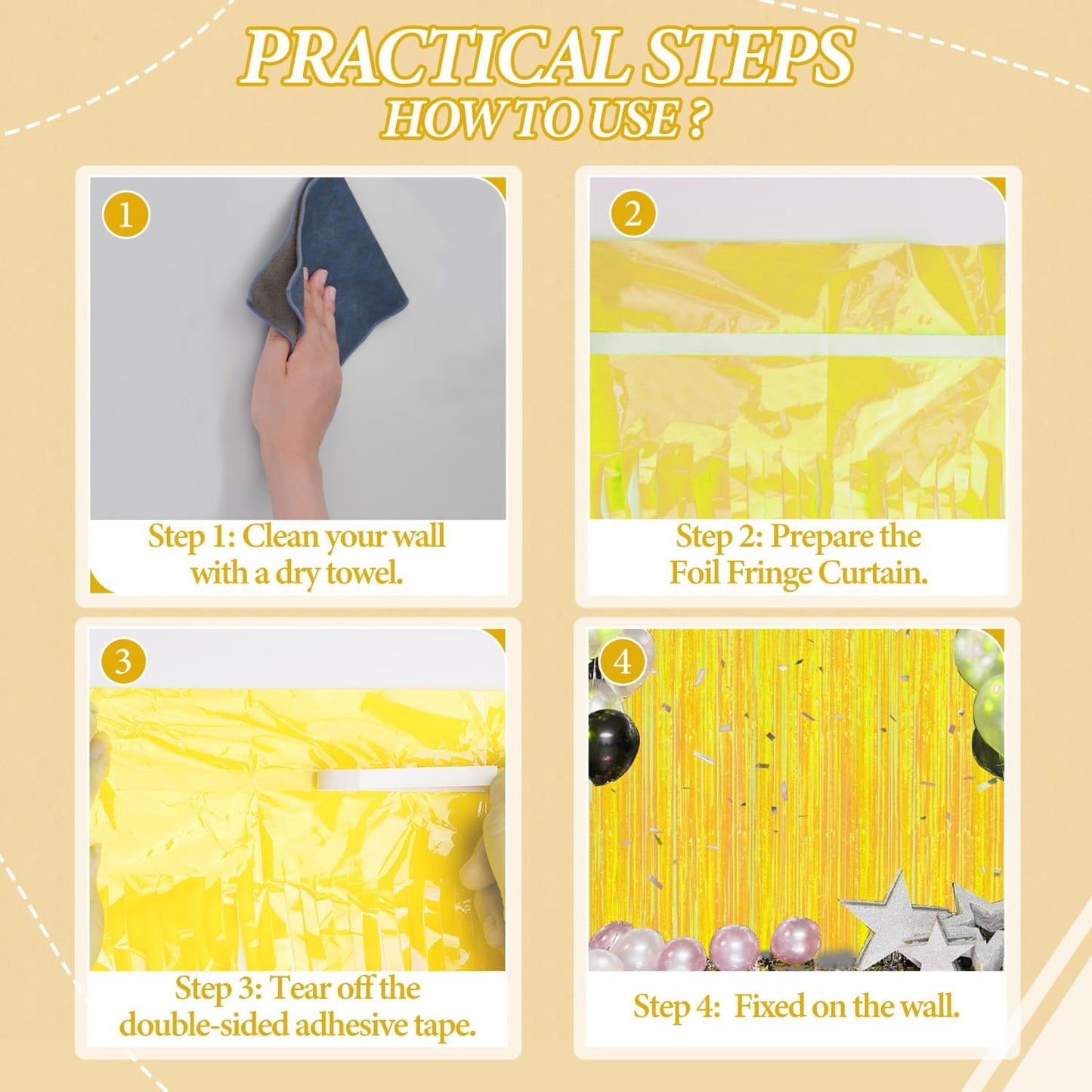 PRACTICAL STEPS
HOW TO USE ?

1
Step 1: Clean your wall with a dry towel.

2
Step 2: Prepare the Foil Fringe Curtain.

3
Step 3: Tear off the double-sided adhesive tape.

4
Step 4: Fixed on the wall.