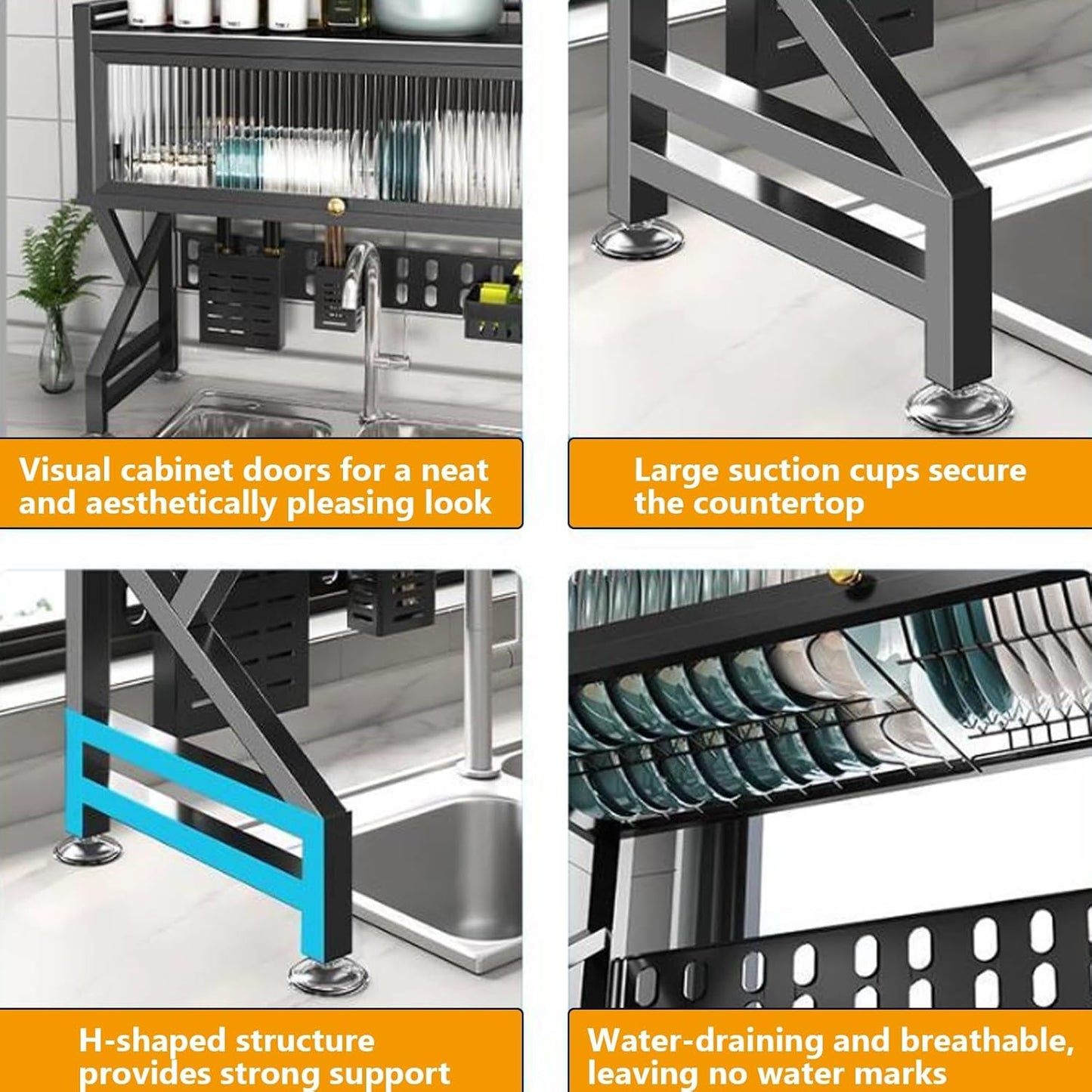 Visual cabinet doors for a neat and aesthetically pleasing look

Large suction cups secure the countertop

H-shaped structure provides strong support

Water-draining and breathable, leaving no water marks