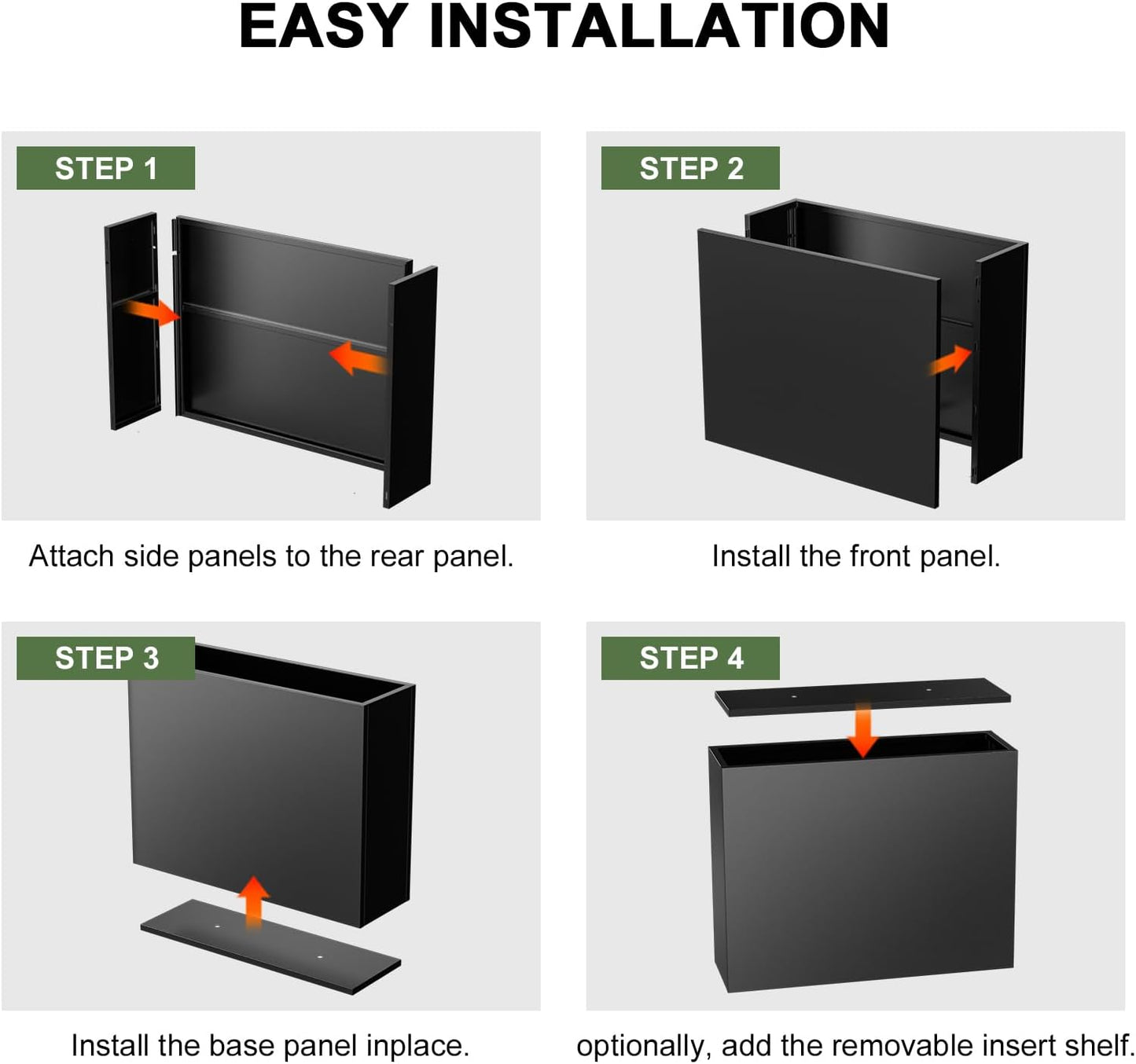 EASY INSTALLATION

STEP 1

Attach side panels to the rear panel.

STEP 2

Install the front panel.

STEP 3

Install the base panel inplace.

STEP 4

optionally, add the removable insert shelf.